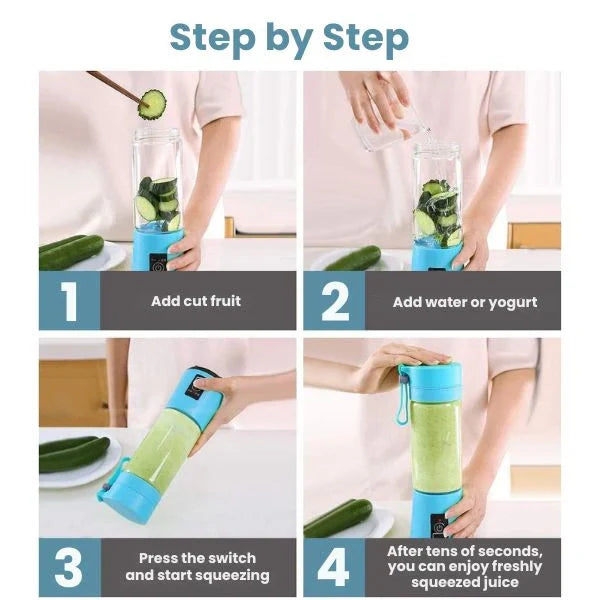 Step by Step

1
Add cut fruit

2
Add water or yogurt

3
Press the switch and start squeezing

4
After tens of seconds, you can enjoy freshly squeezed juice